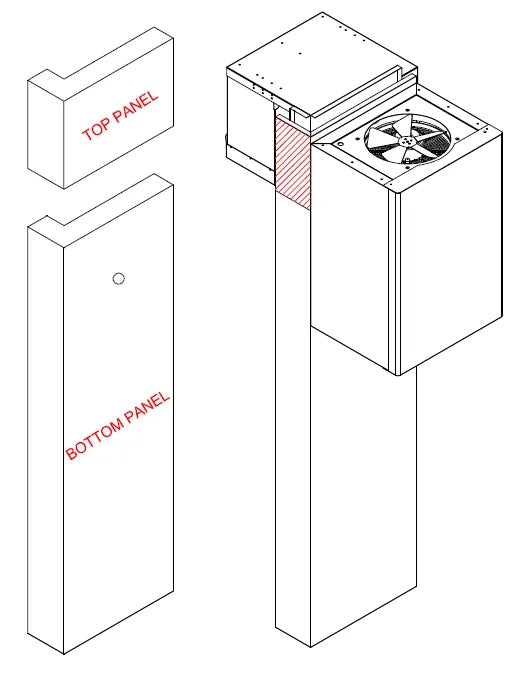 TOP PANEL

BOTTOM PANEL